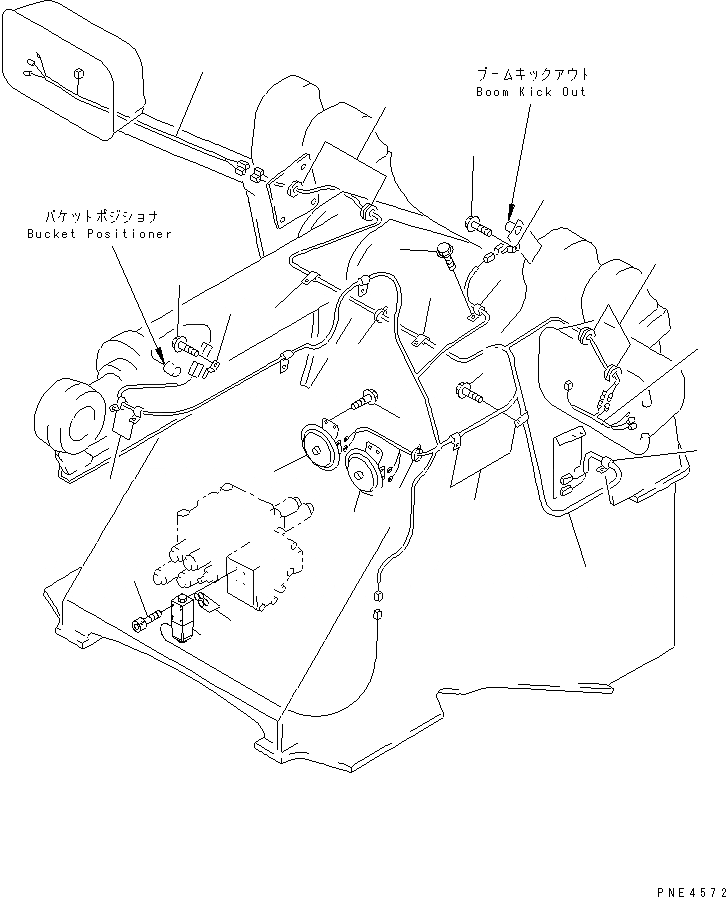 ブームキックアウト
Boom Kick Out

バケットポジショナ
Bucket Positioner

PNE4572