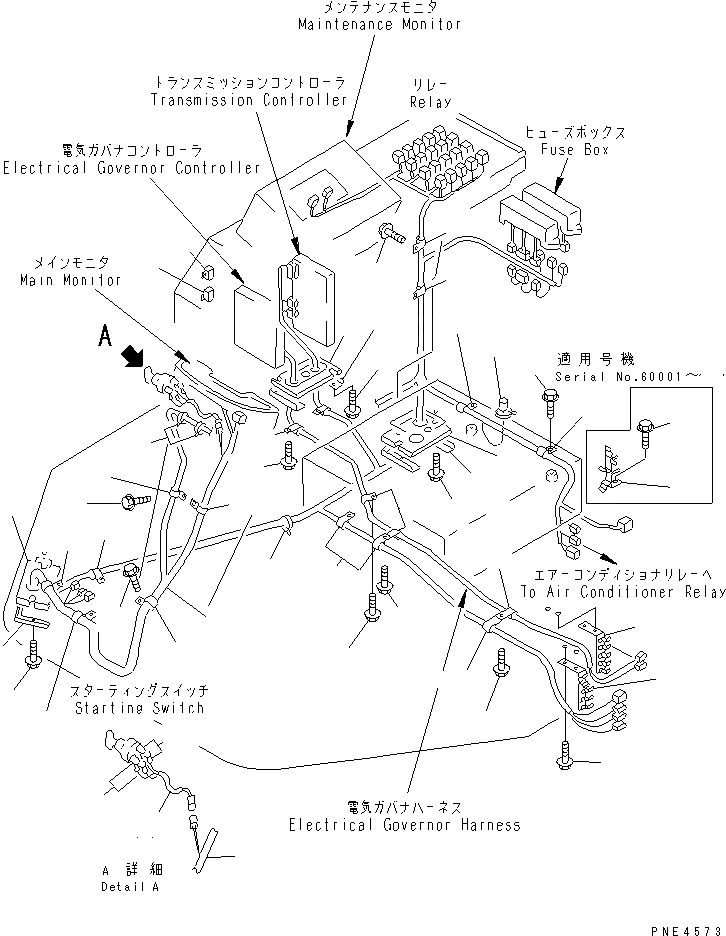 メンテナンスモニタ
Maintenance Monitor

トランスミッションコントローラ
Transmission Controller

リレー
Relay

ヒューズボックス
Fuse Box

電気ガバナコントローラ
Electrical Governor Controller

メインモニタ
Main Monitor

A

適用号機
Serial No.60001～

エアーコンディショナリレーへ
To Air Conditioner Relay

スターティングスイッチ
Starting Switch

電気ガバナハーネス
Electrical Governor Harness

A 詳細
Detail A

PNE4573