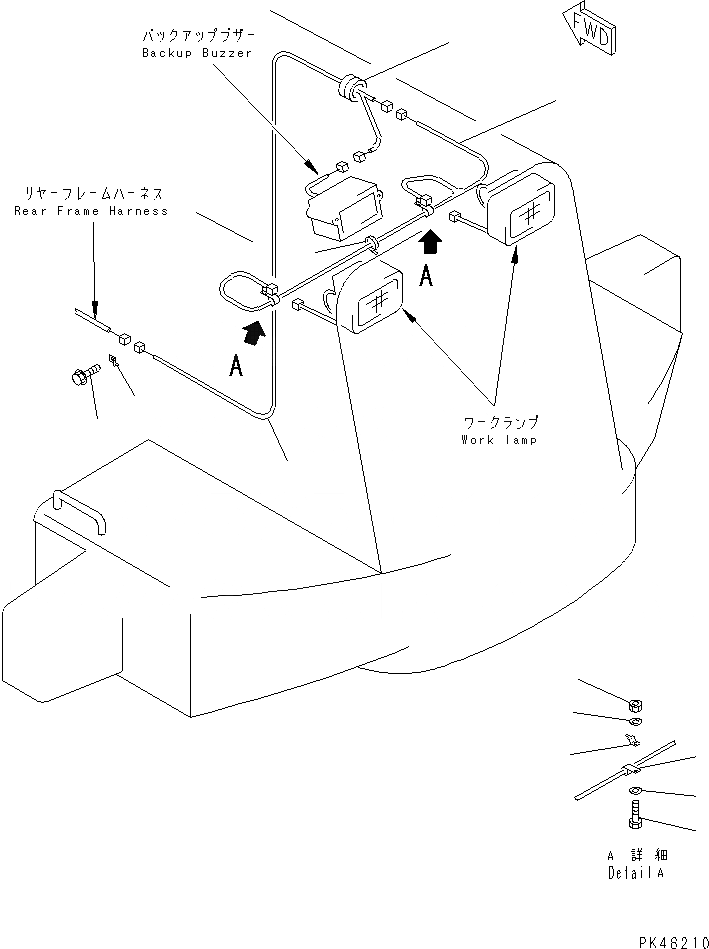 FWD

バックアップブザー
Backup Buzzer

リヤーフレームハーネス
Rear Frame Harness

A

A

ワークランプ
Work lamp

A 詳細
Detail A

PK48210