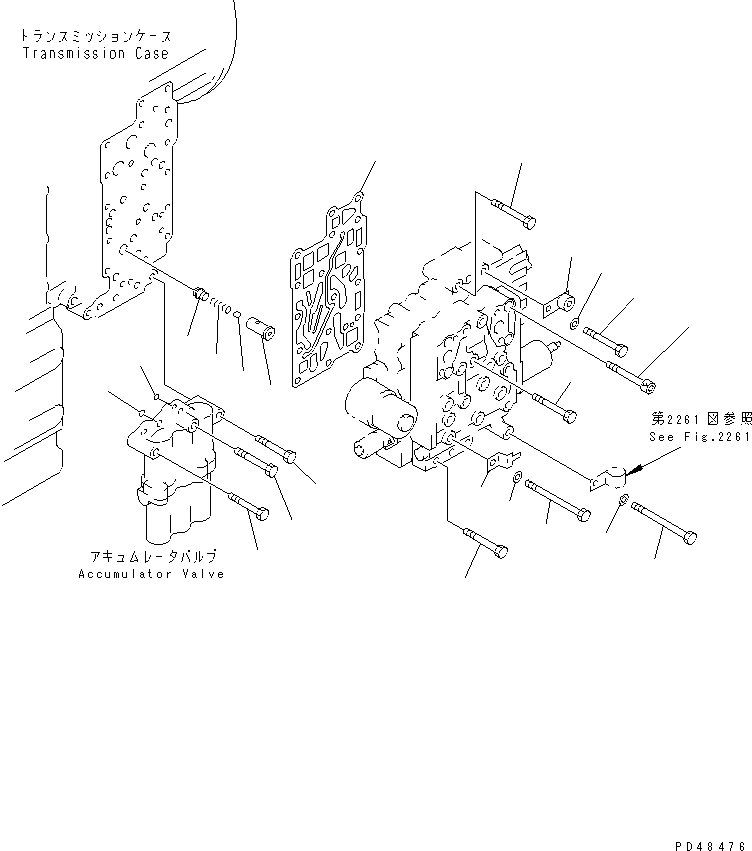 トランスミッションケース
Transmission Case

第2261図参照
See Fig.2261

アキュムレータバルブ
Accumulator Valve

PD48476