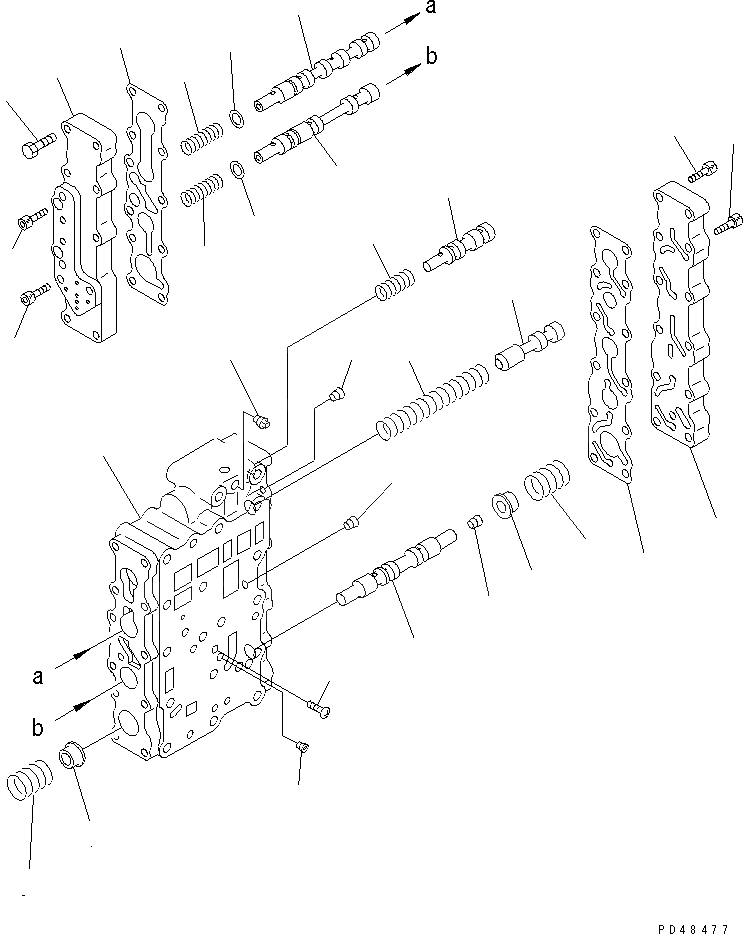 a
b
a
b
PD48477