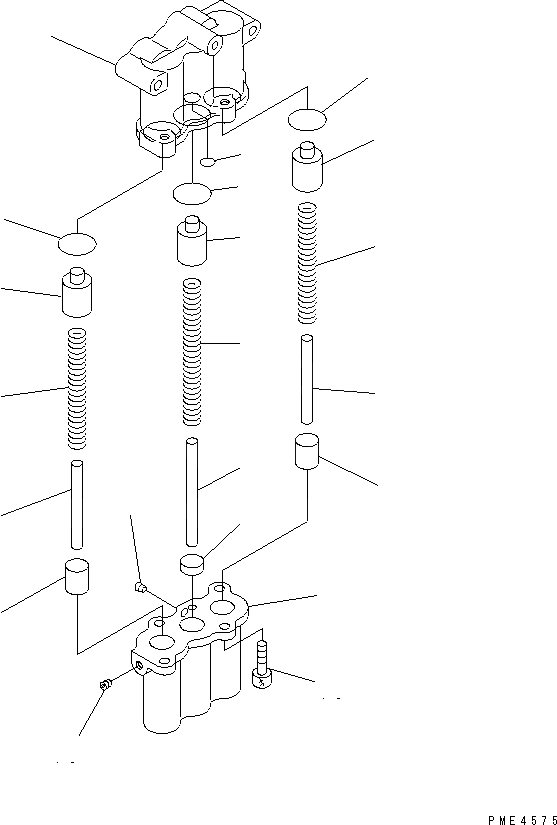 PME4575