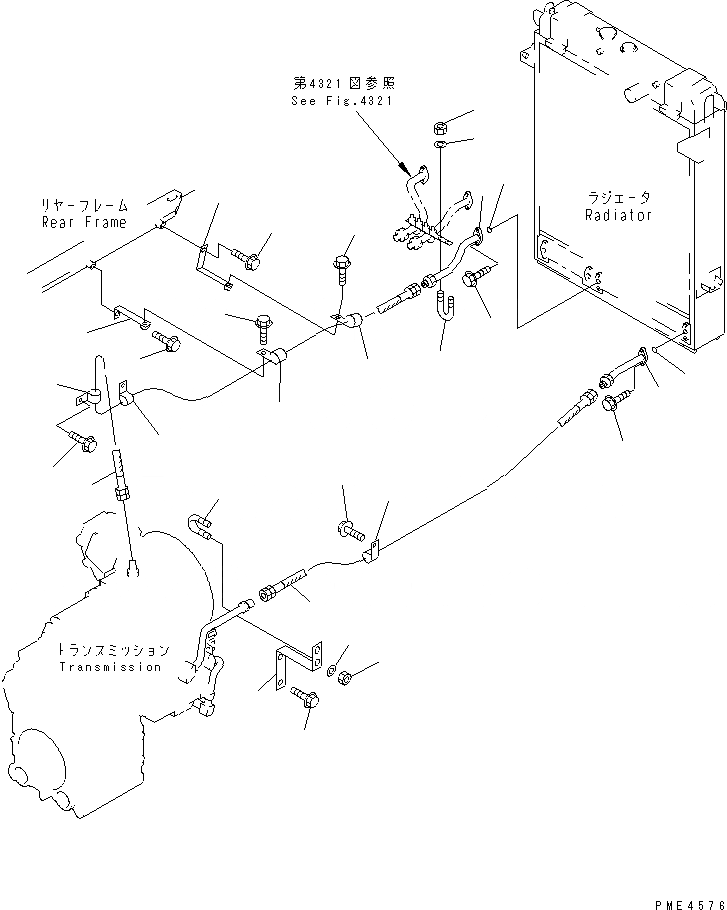 第4321図参照
See Fig.4321

リヤーフレーム
Rear Frame

ラジエータ
Radiator

トランスミッション
Transmission

PME4576