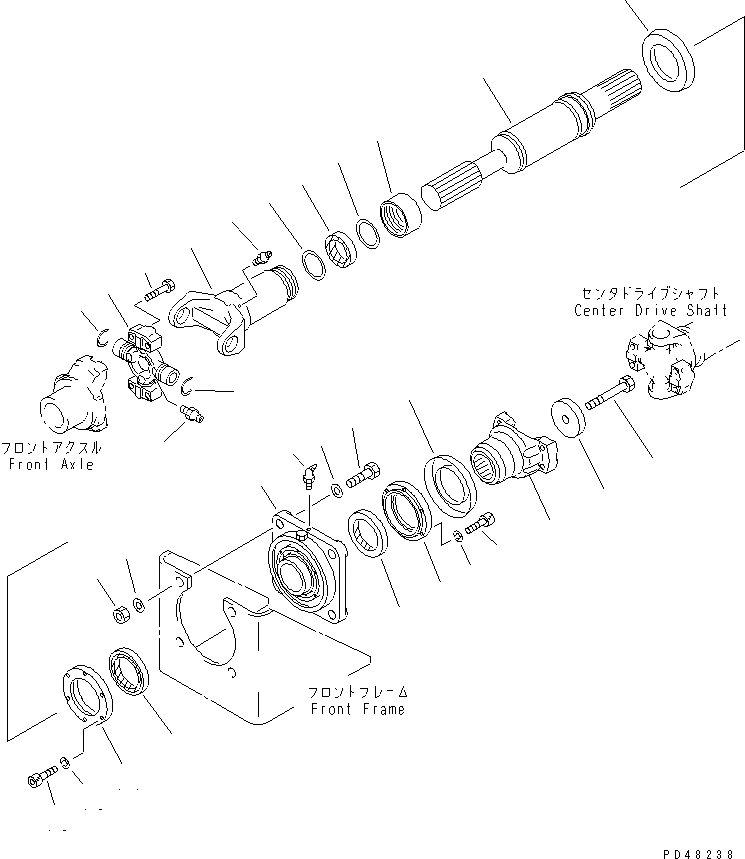 センタドライブシャフト
Center Drive Shaft

フロントアクスル
Front Axle

フロントフレーム
Front Frame

PD48238