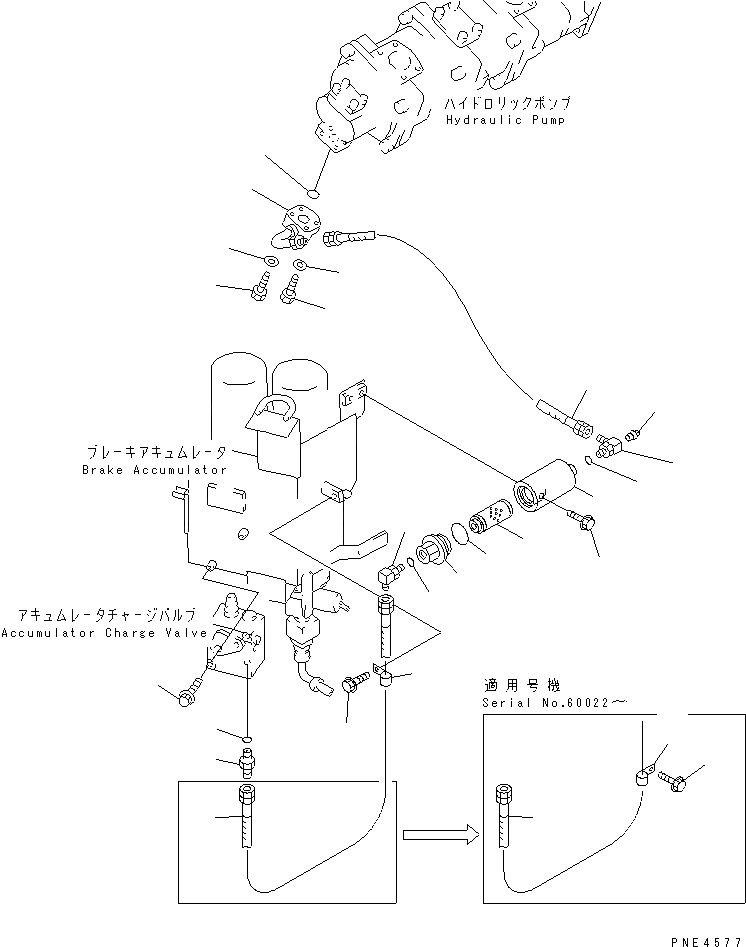 ハイドロリックポンプ
Hydraulic Pump

ブレーキアキュムレータ
Brake Accumulator

アキュムレータチャージバルブ
Accumulator Charge Valve

適用号機
Serial No.60022～

PNE4577