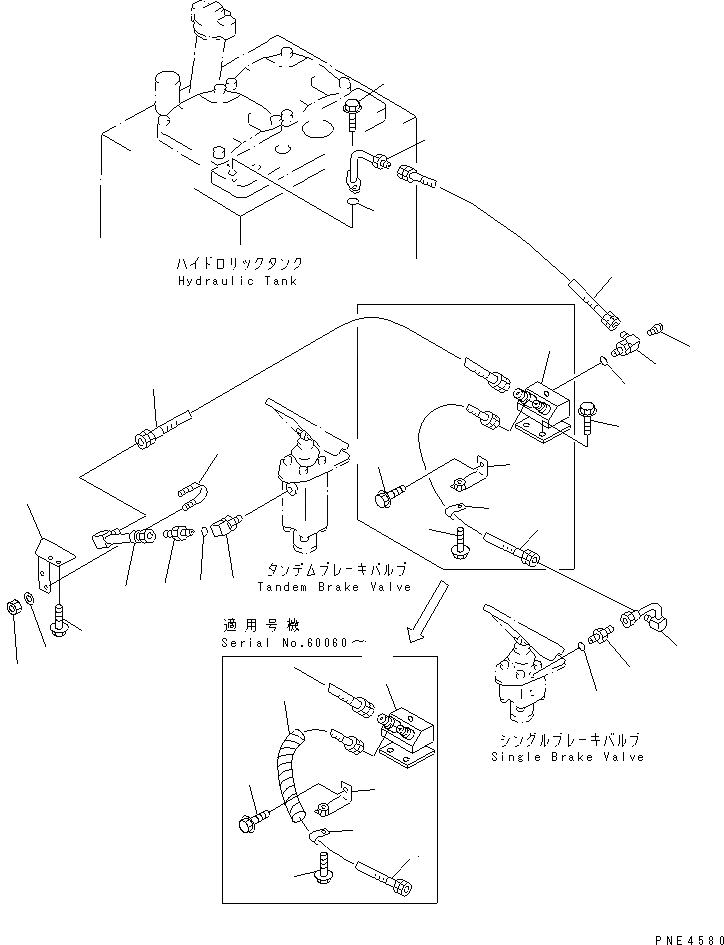 ハイドロリックタンク
Hydraulic Tank

タンデムブレーキバルブ
Tandem Brake Valve

適用号機
Serial No.60060～

シングルブレーキバルブ
Single Brake Valve

PNE4580