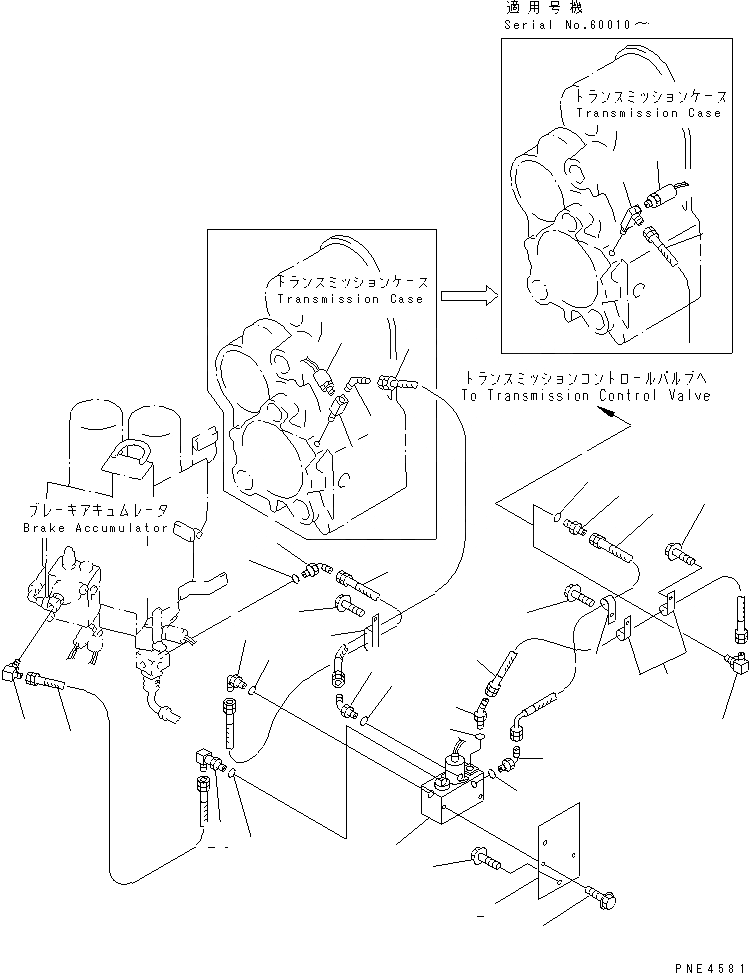 適用号機
Serial No.60010～

トランスミッションケース
Transmission Case

トランスミッションケース
Transmission Case

トランスミッションコントロールバルブへ
To Transmission Control Valve

ブレーキアキュムレータ
Brake Accumulator

PNE4581