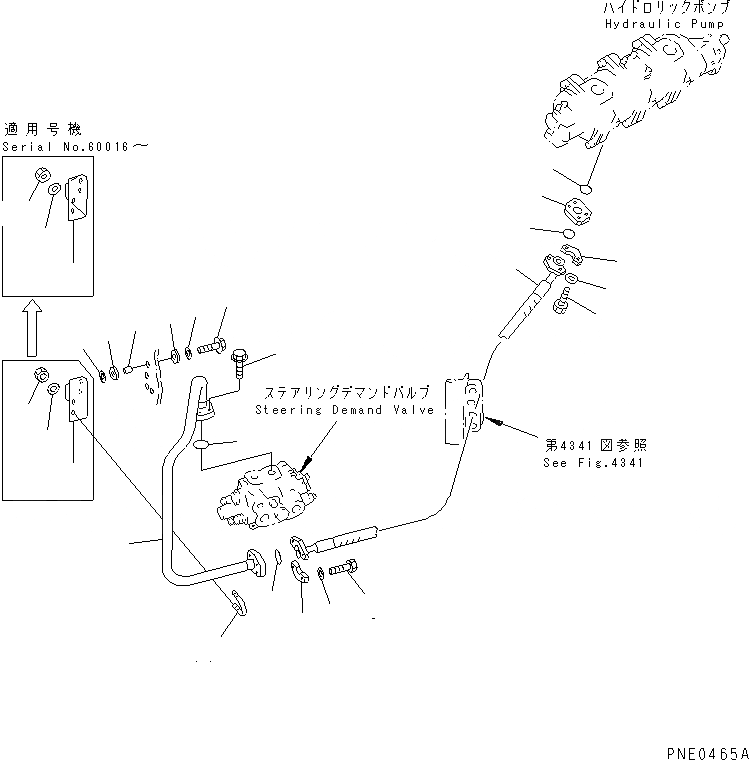 ハイドロリックポンプ
Hydraulic Pump

適用号機
Serial No.60016～

ステアリングデマンドバルブ
Steering Demand Valve

第4341図参照
See Fig.4341

PNE0465A