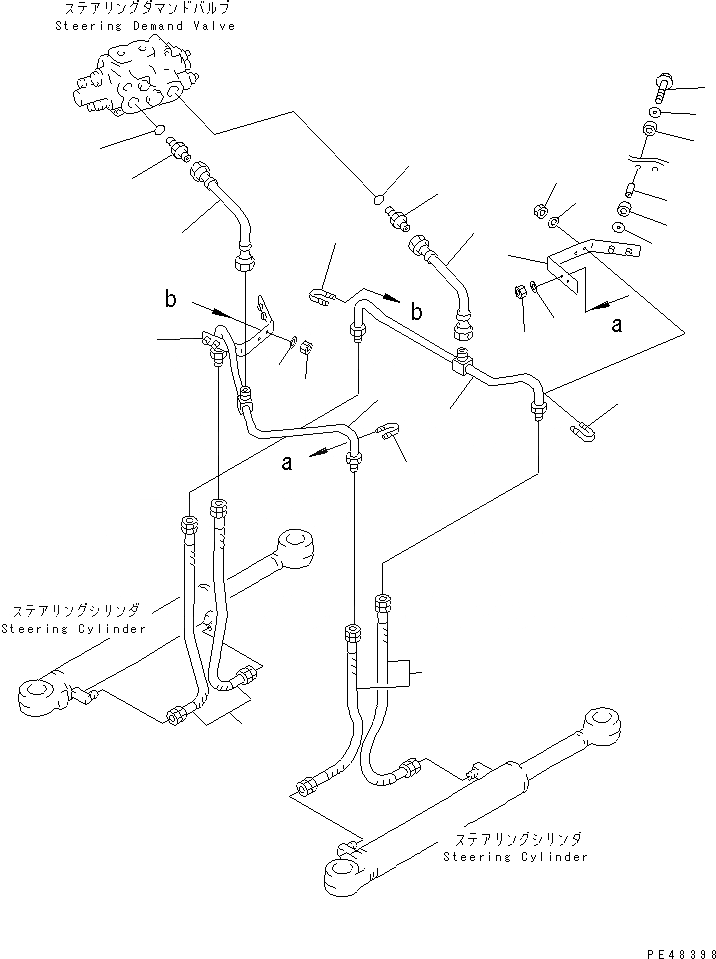 ステアリングダマンドバルブ
Steering Demand Valve

b

b

a

a

ステアリングシリンダ
Steering Cylinder

ステアリングシリンダ
Steering Cylinder

PE48398