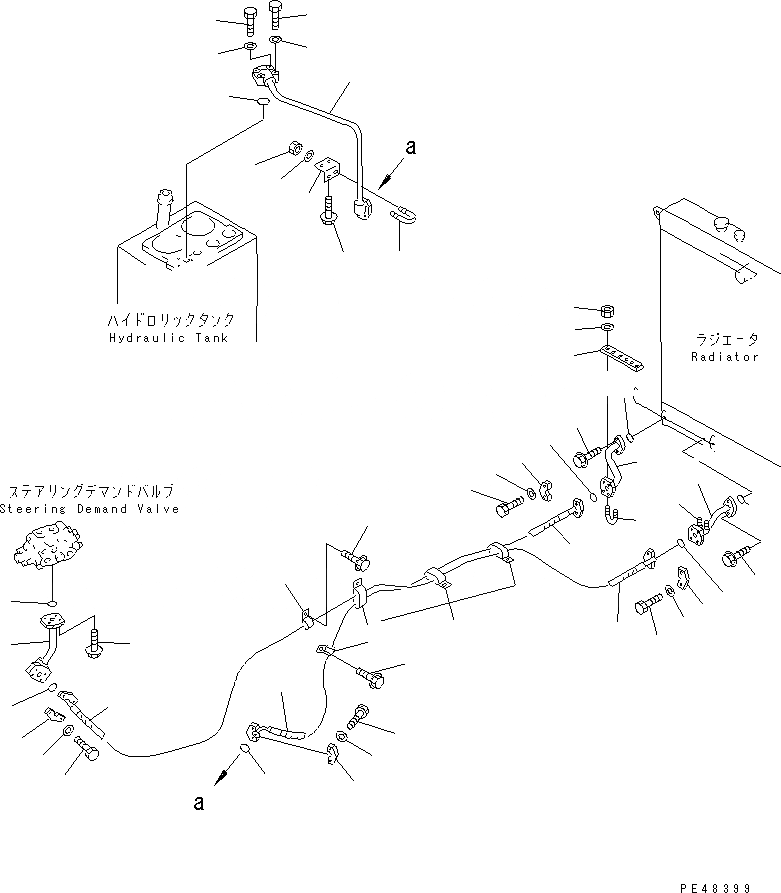 a

ハイドロリックタンク
Hydraulic Tank

ラジエータ
Radiator

ステアリングデマンドバルブ
Steering Demand Valve

a

PE48399