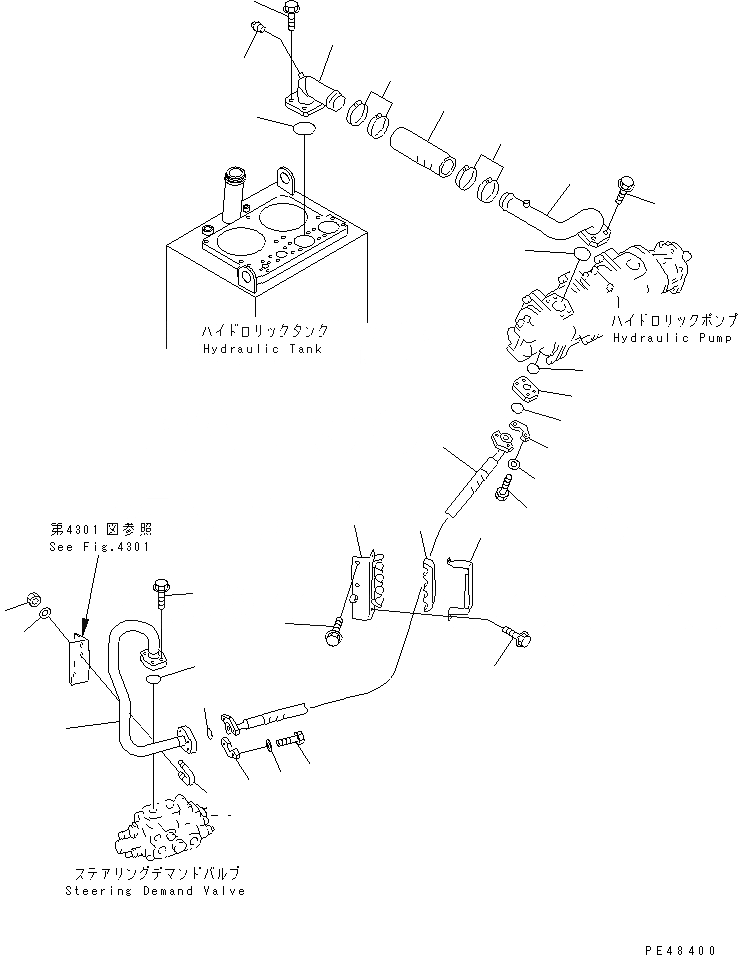 ハイドロリックタンク
Hydraulic Tank

ハイドロリックポンプ
Hydraulic Pump

第4301図参照
See Fig.4301

ステアリングデマンドバルブ
Steering Demand Valve

PE48400