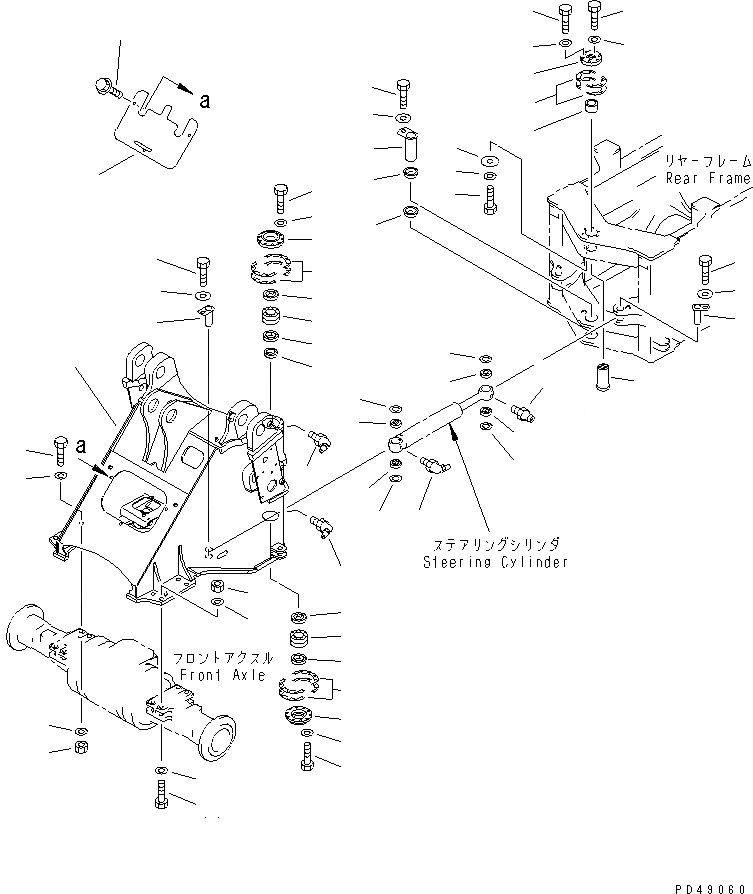 a

リヤーフレーム
Rear Frame

a

ステアリングシリンダ
Steering Cylinder

フロントアクスル
Front Axle

PD49060