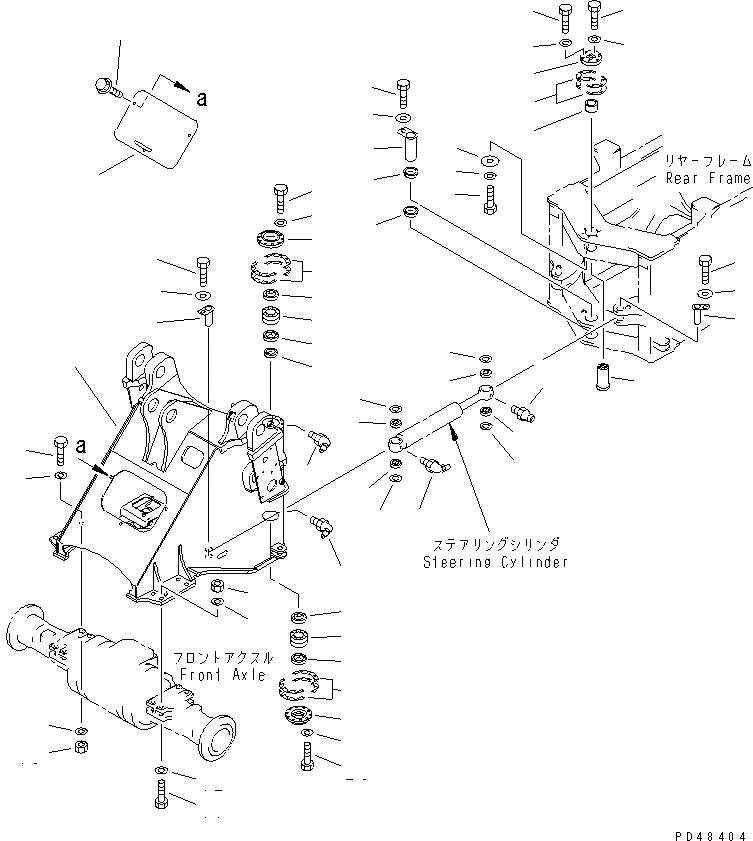 a

リヤーフレーム
Rear Frame

a

ステアリングシリンダ
Steering Cylinder

フロントアクスル
Front Axle

PD48404