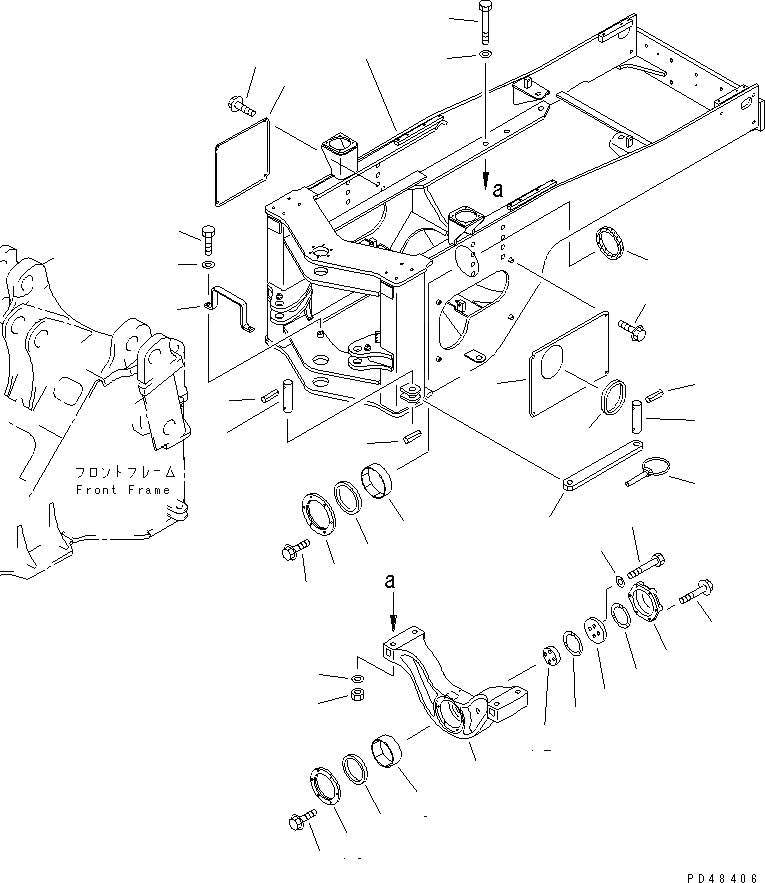 a

フロントフレーム
Front Frame

a

PD48406