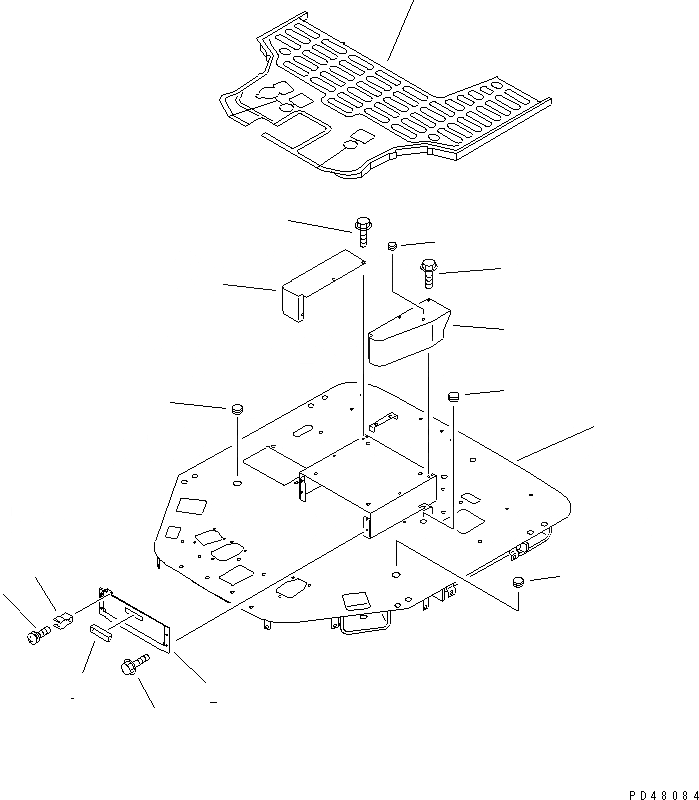 PD48084