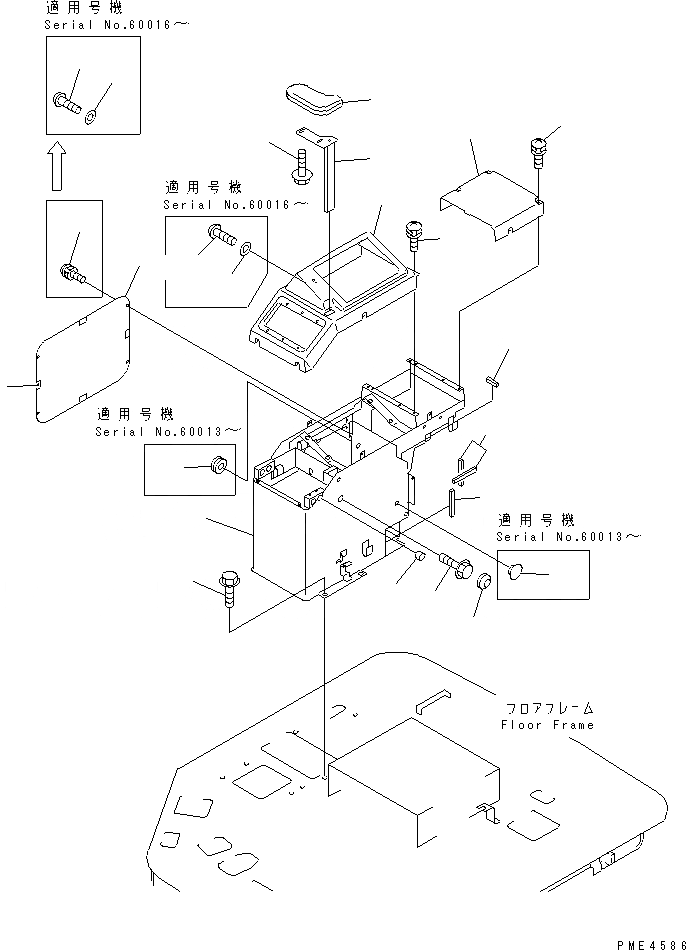 適用号機
Serial No.60016～

適用号機
Serial No.60016～

適用号機
Serial No.60013～

適用号機
Serial No.60013～

フロアフレーム
Floor Frame

PME4586