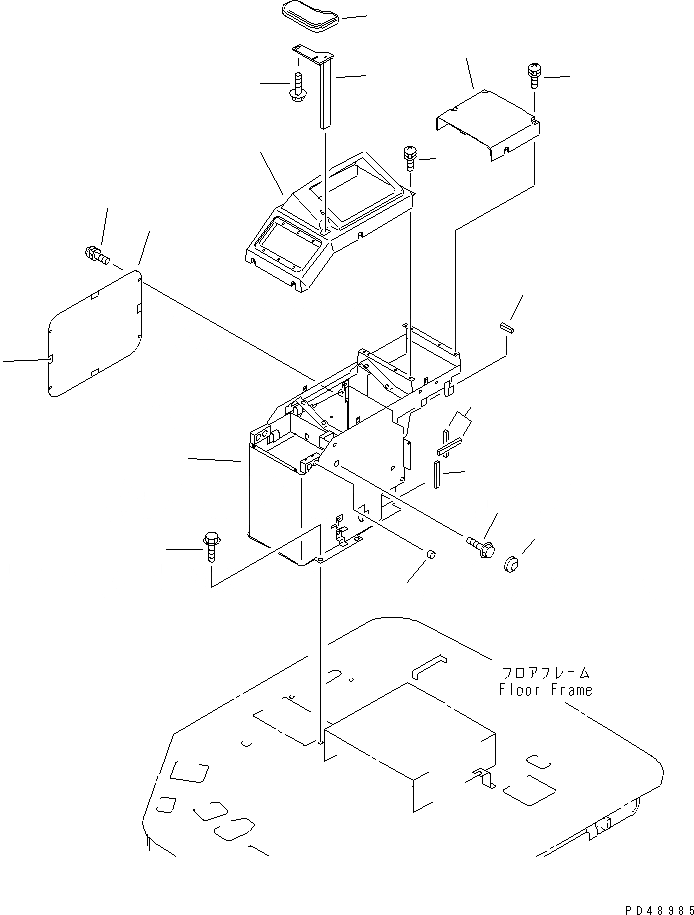 フロアフレーム
Floor Frame

PD48985