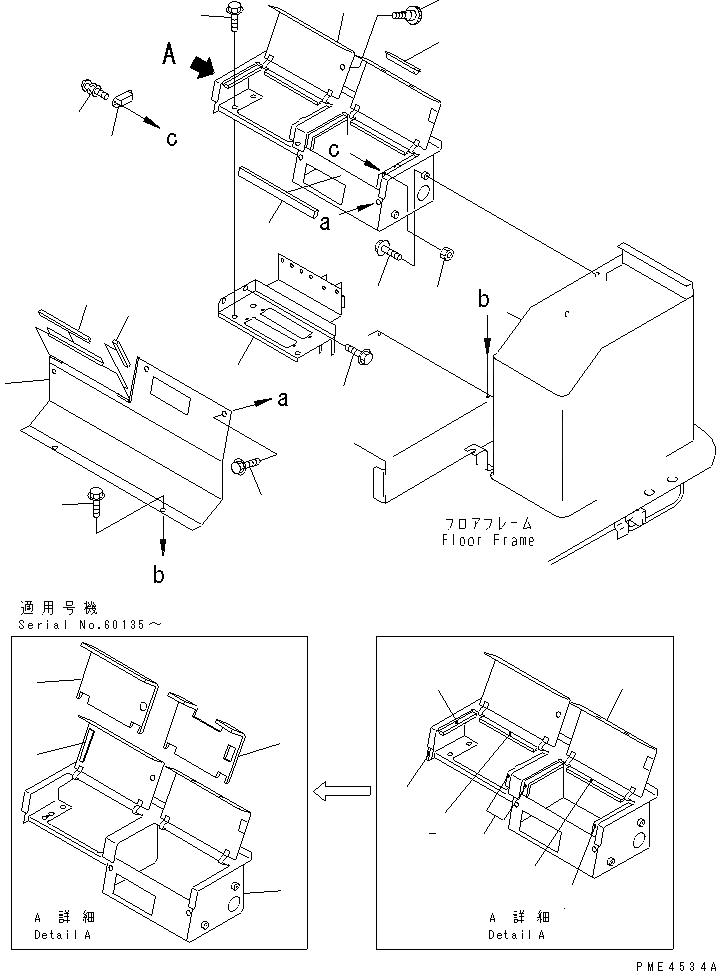 A

c

c

a

b

a

b

フロアフレーム
Floor Frame

適用号機
Serial No.60135～

A 詳細
Detail A

A 詳細
Detail A

PME4534A