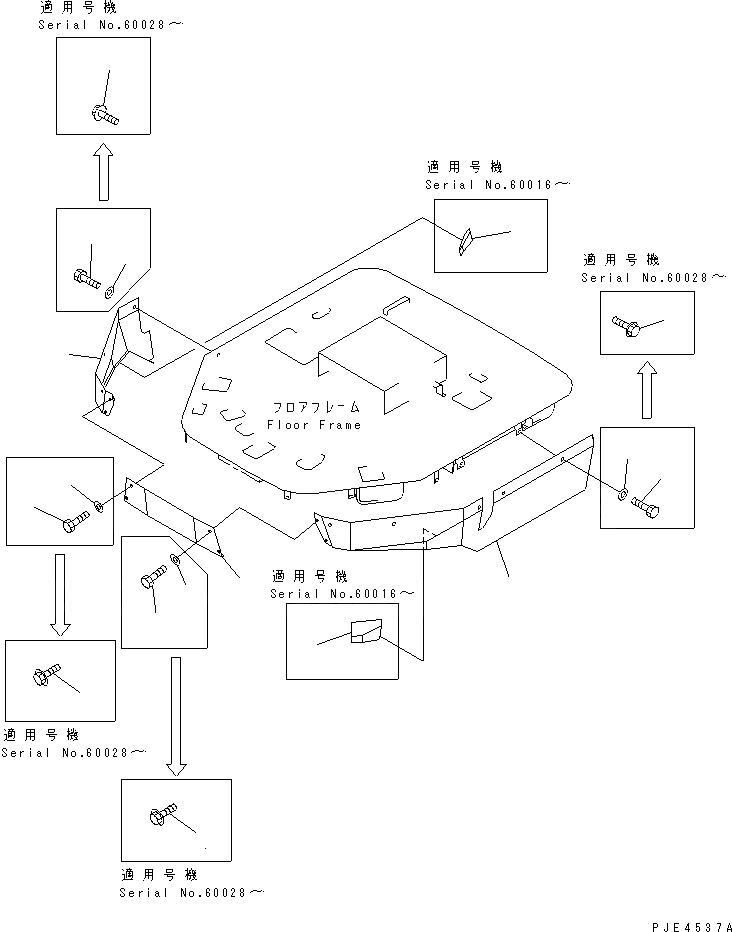 適用号機
Serial No.60028～

適用号機
Serial No.60016～

適用号機
Serial No.60028～

フロアフレーム
Floor Frame

適用号機
Serial No.60016～

適用号機
Serial No.60028～

適用号機
Serial No.60028～

PJE4537A