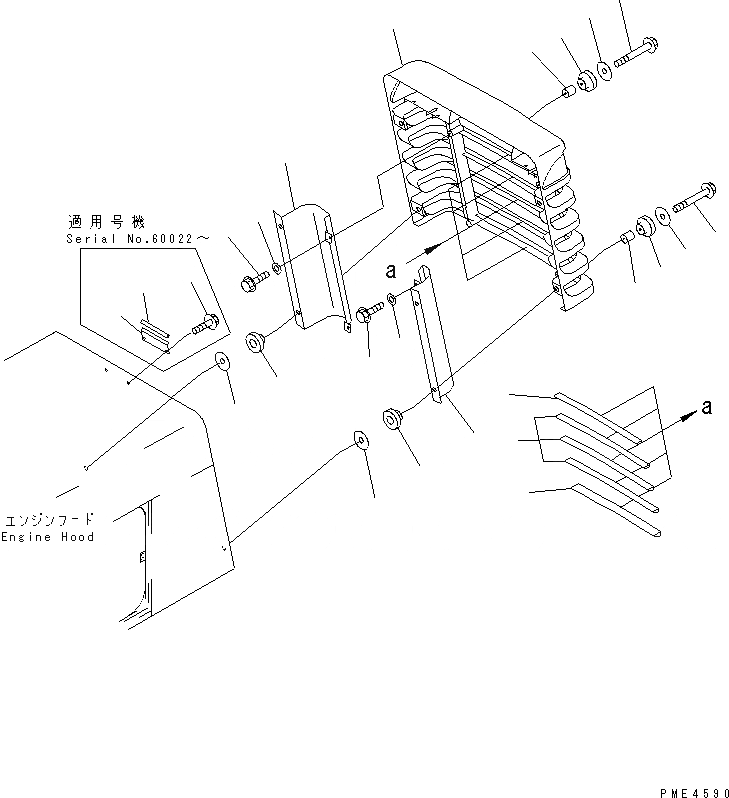 適用号機
Serial No.60022～

a

a

エンジンフード
Engine Hood

PME4590