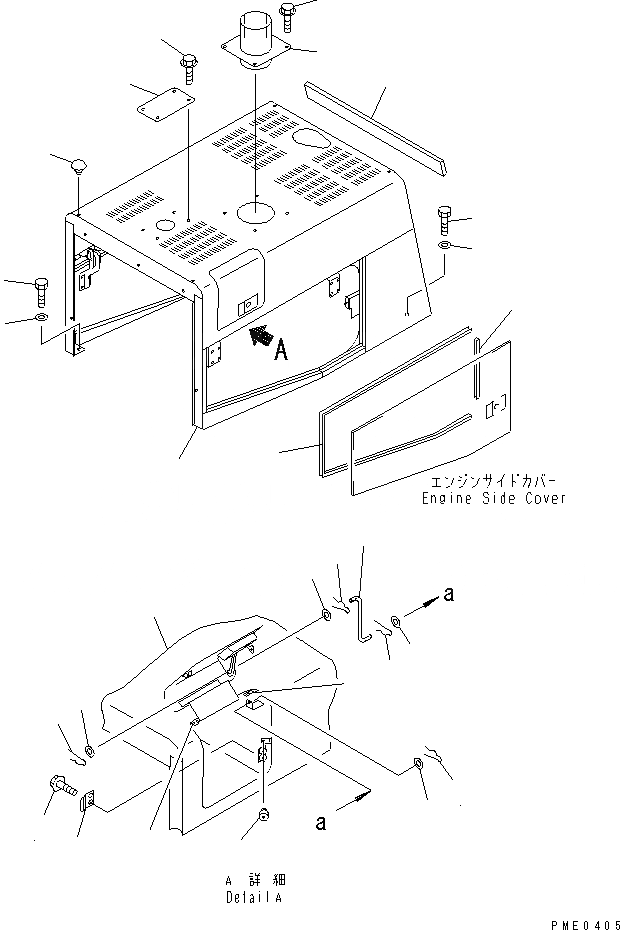 A

エンジンサイドカバー
Engine Side Cover

a

a

A 詳細
Detail A

PME0405