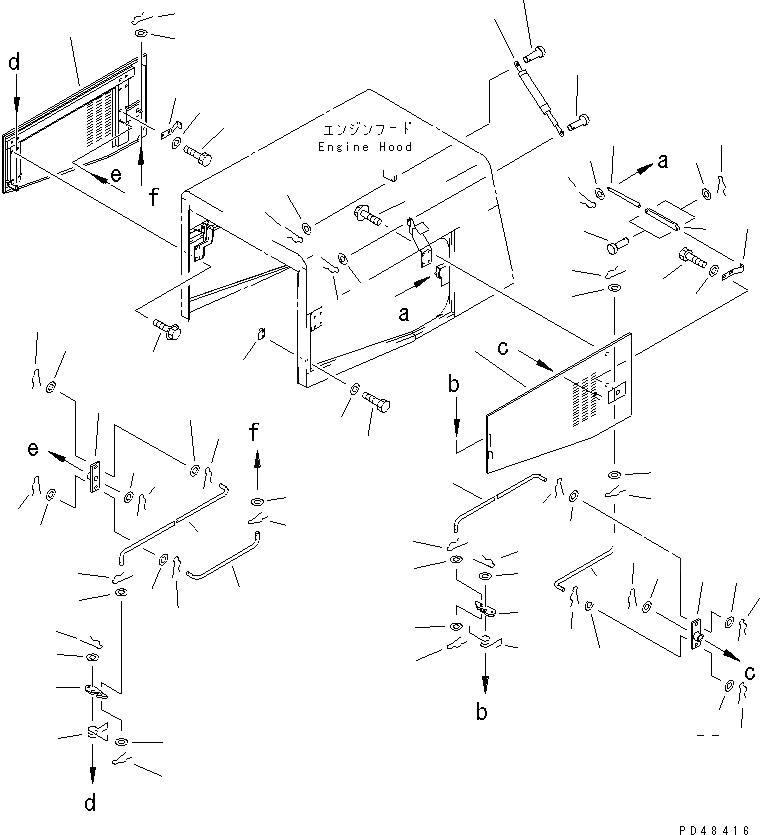 d
e
f
エンジンフード
Engine Hood
a
a
c
b
e
f
b
c
d
PD48416