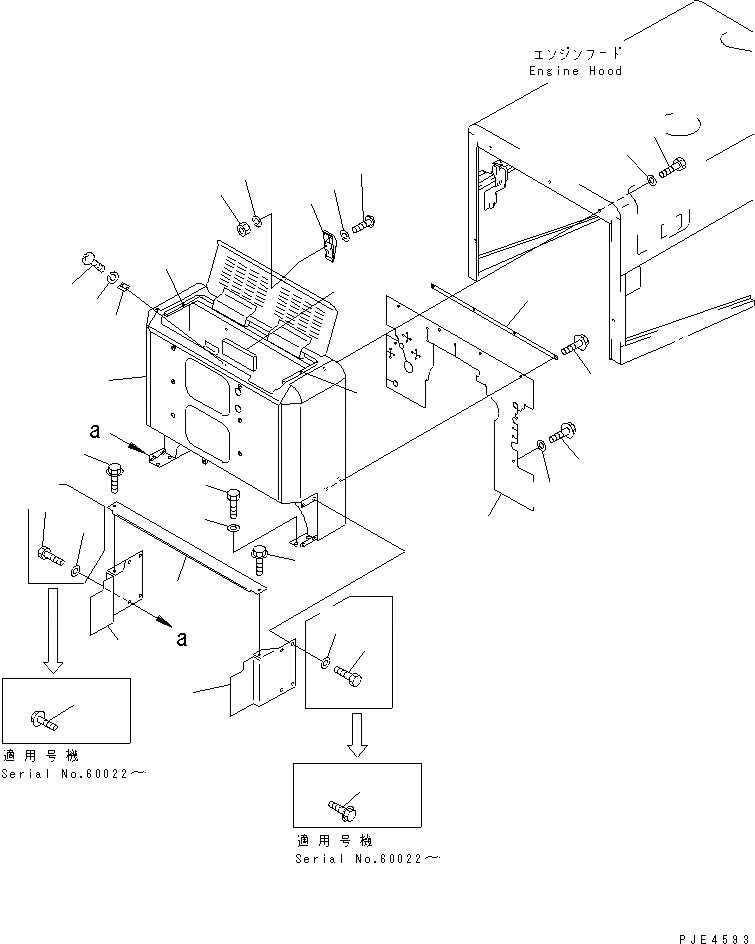 エンジンフード
Engine Hood

a

a

適用号機
Serial No.60022～

適用号機
Serial No.60022～

PJE4593