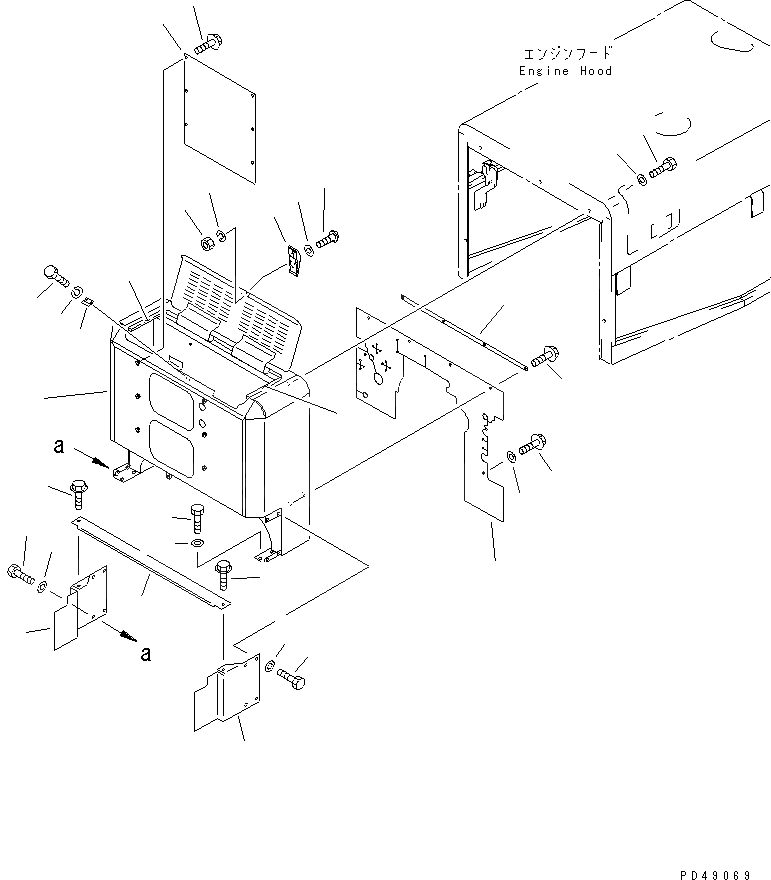 エンジンフード
Engine Hood

a

a

PD49069