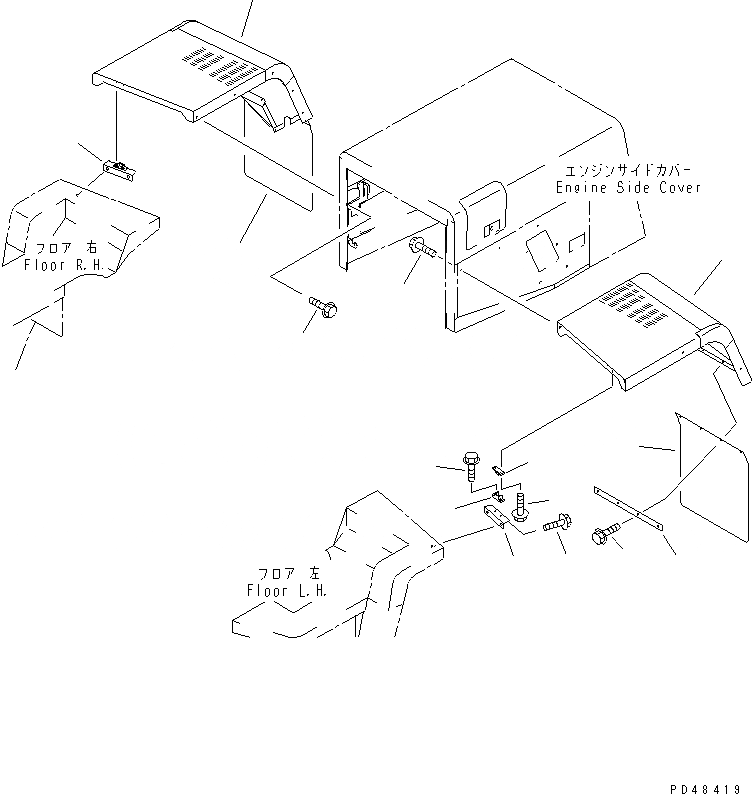 エンジンサイドカバー
Engine Side Cover

フロア 右
Floor R.H.

フロア 左
Floor L.H.

PD48419