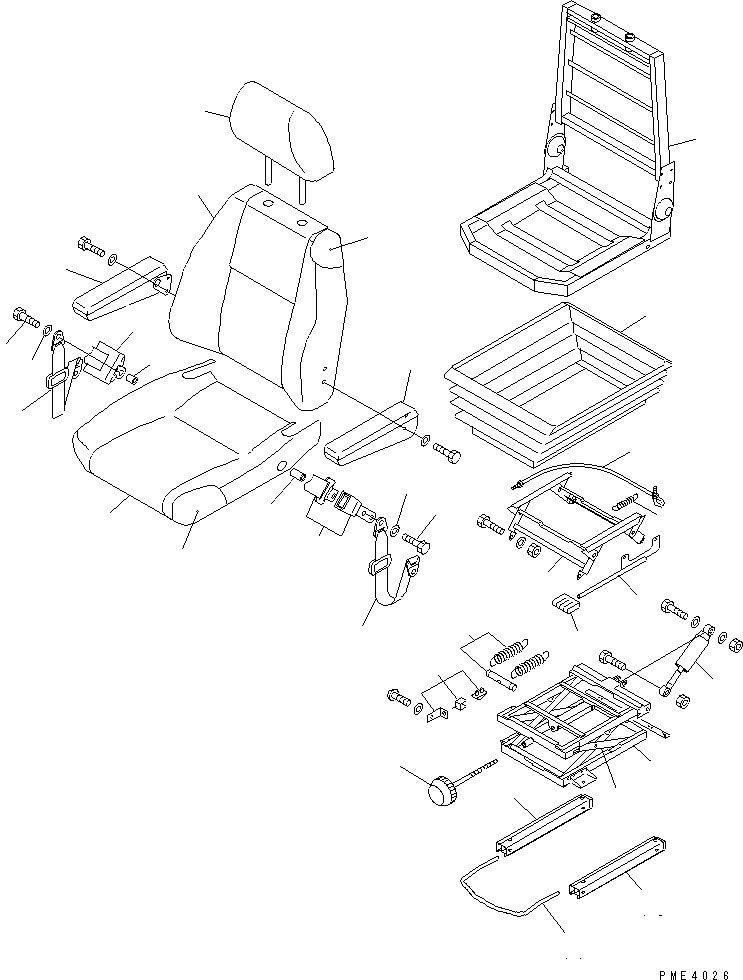 PME4026