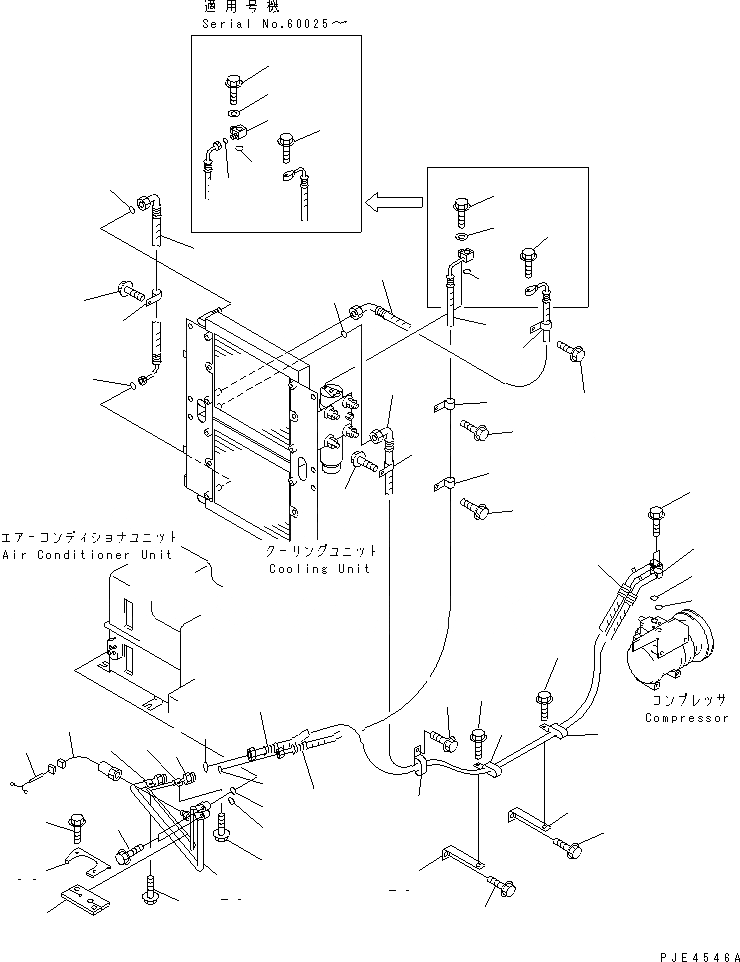 適用号機
Serial No.60025～

エアーコンディショナユニット
Air Conditioner Unit

クーリングユニット
Cooling Unit

コンプレッサ
Compressor

PJE4546A