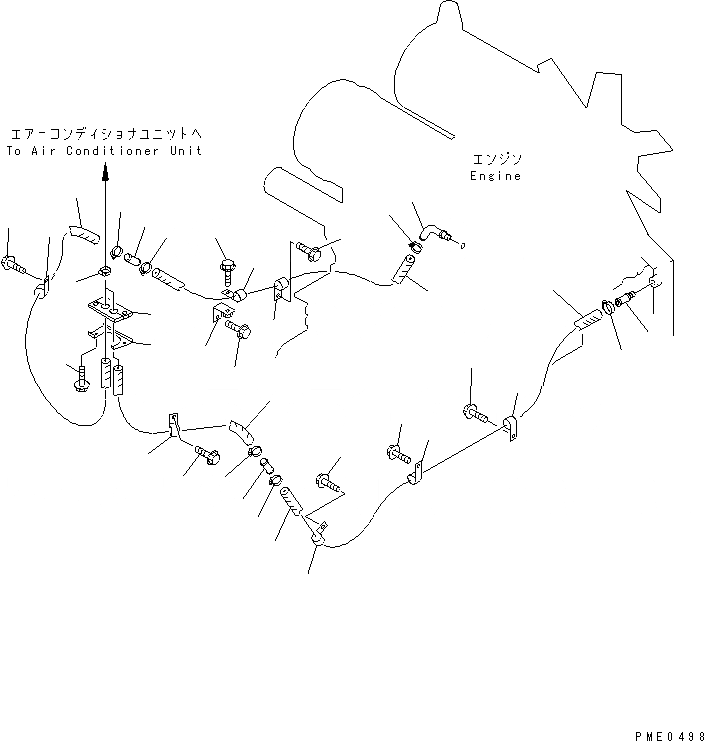 エアーコンディショナユニットへ
To Air Conditioner Unit

エンジン
Engine

PME0498