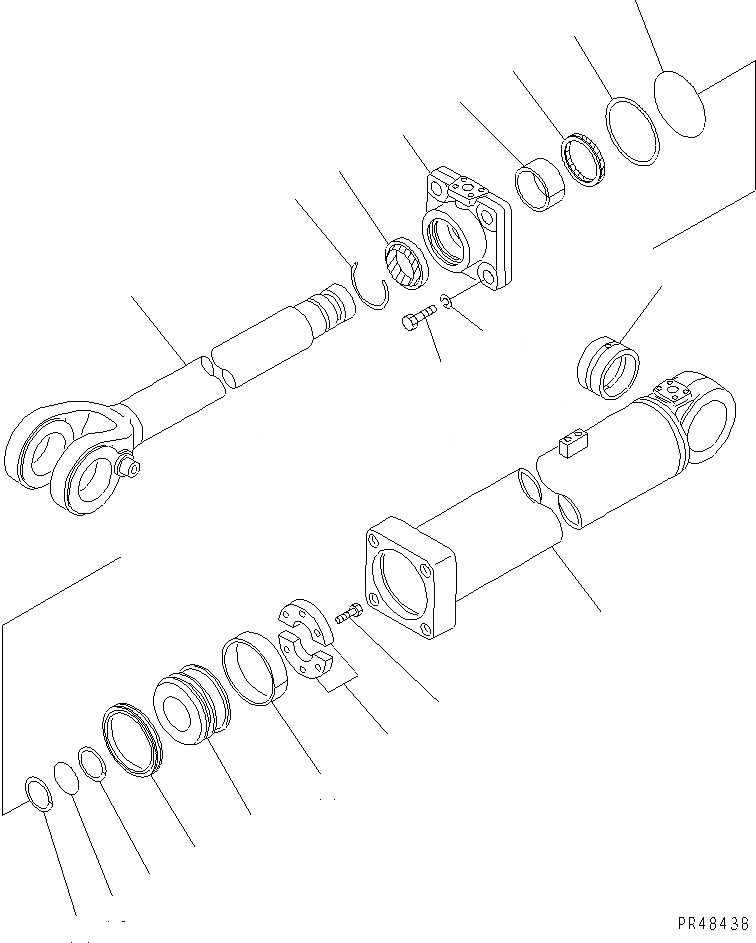 PR48438