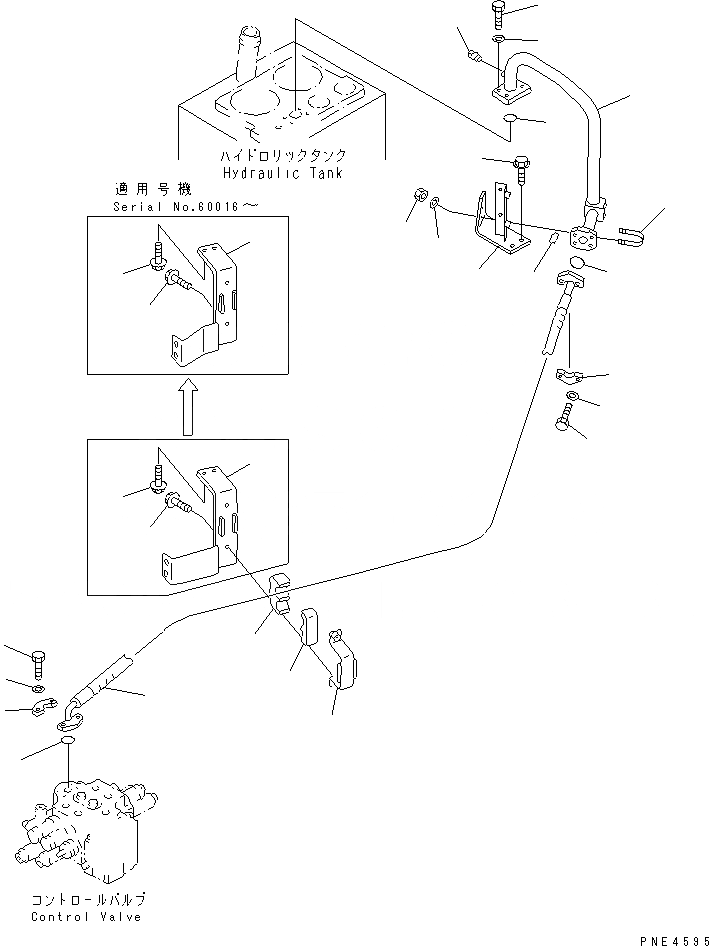 ハイドロリックタンク
Hydraulic Tank

適用号機
Serial No.60016～

コントロールバルブ
Control Valve

PNE4595