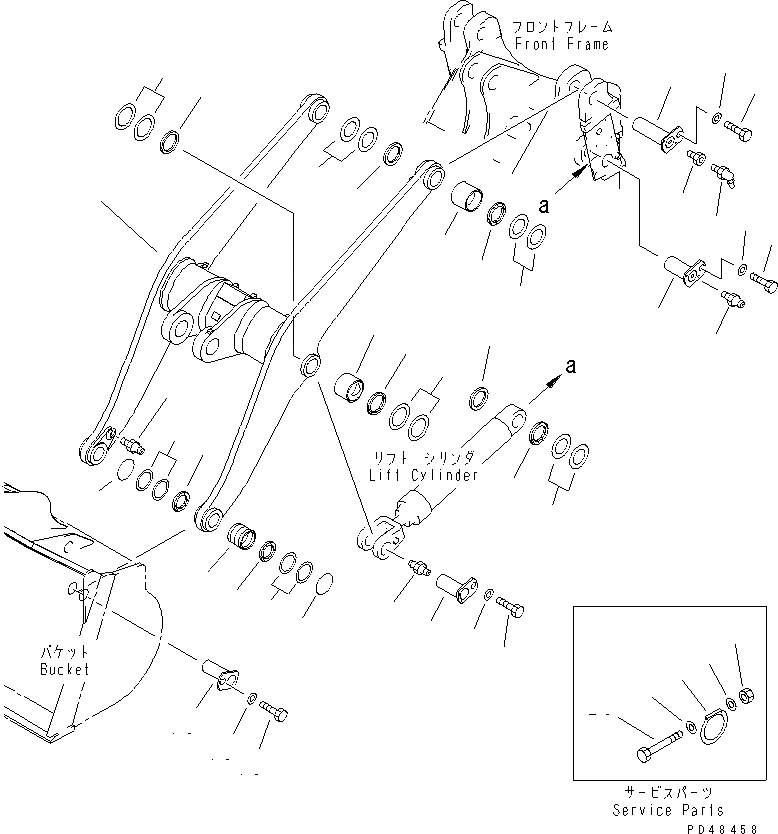 フロントフレーム
Front Frame

a

a

リフト シリンダ
Lift Cylinder

バケット
Bucket

サービスパーツ
Service Parts

PD48458