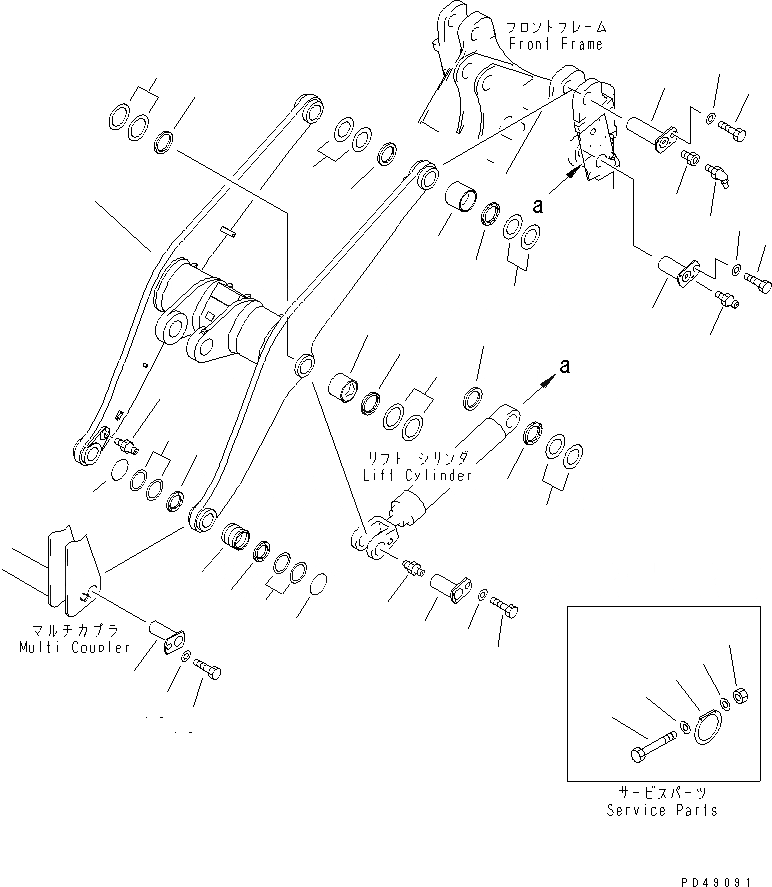 フロントフレーム
Front Frame

a

a

リフト シリンダ
Lift Cylinder

マルチカプラ
Multi Coupler

サービスパーツ
Service Parts

PD49091