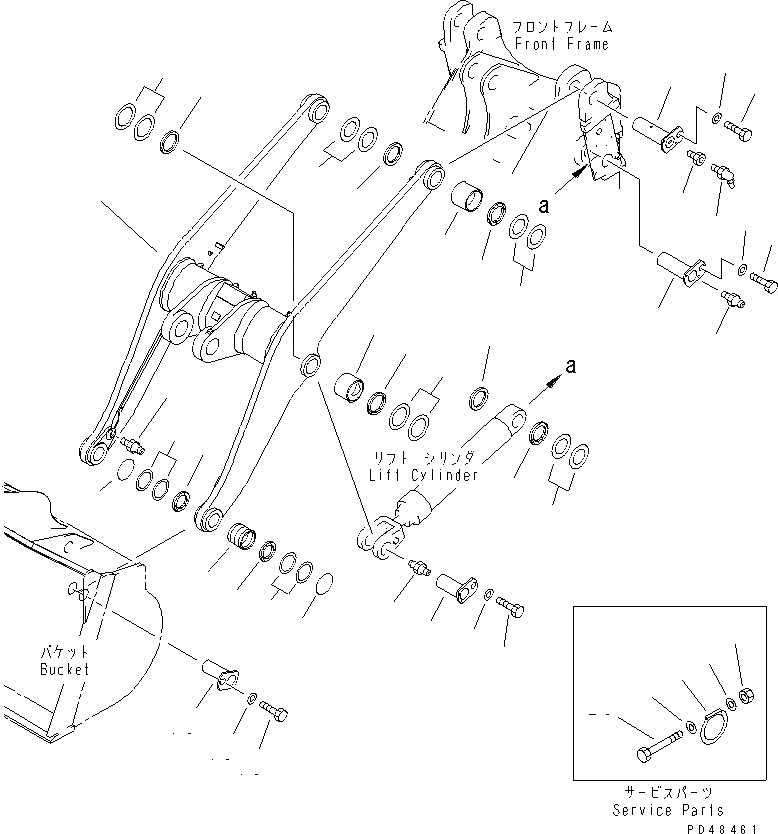 フロントフレーム
Front Frame

a

a

リフト シリンダ
Lift Cylinder

バケット
Bucket

サービスパーツ
Service Parts

PD48461