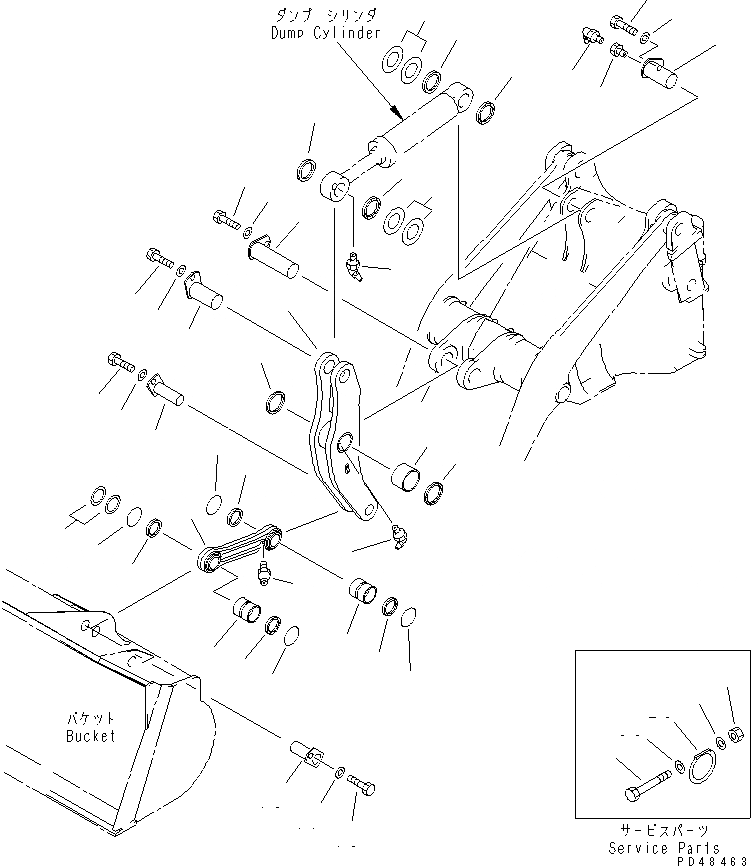 ダンプ シリンダ
Dump Cylinder

バケット
Bucket

サービスパーツ
Service Parts

PD48463