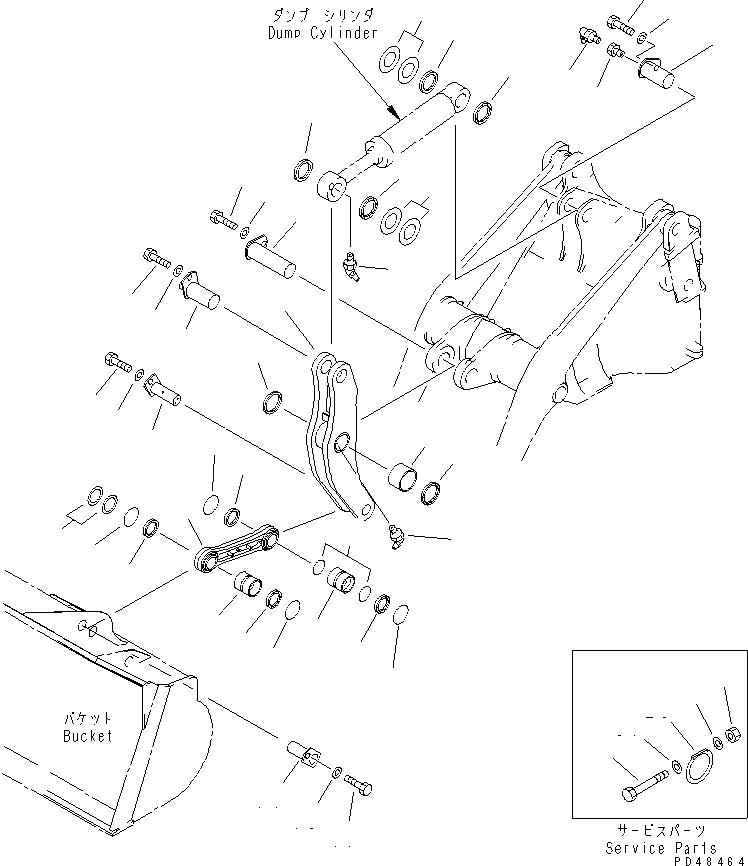 ダンプ シリンダ
Dump Cylinder

バケット
Bucket

サービスパーツ
Service Parts
PD48464