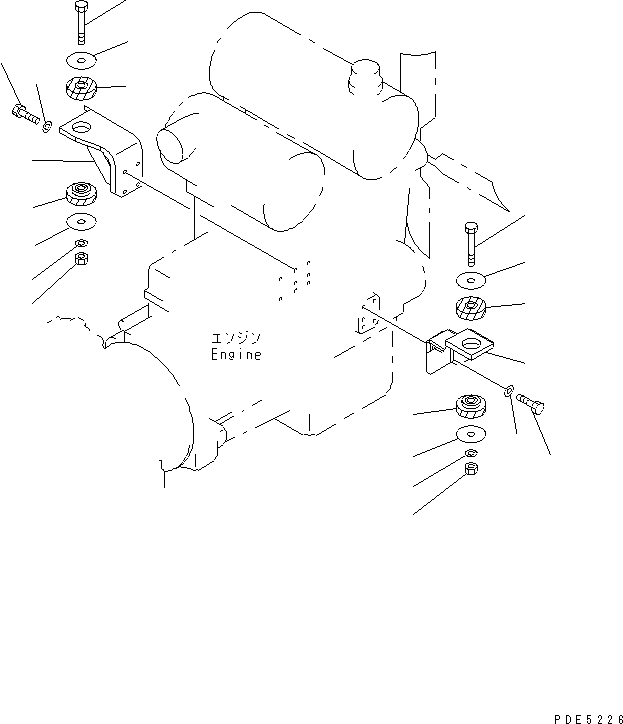 エンジン
Engine

PDE5226