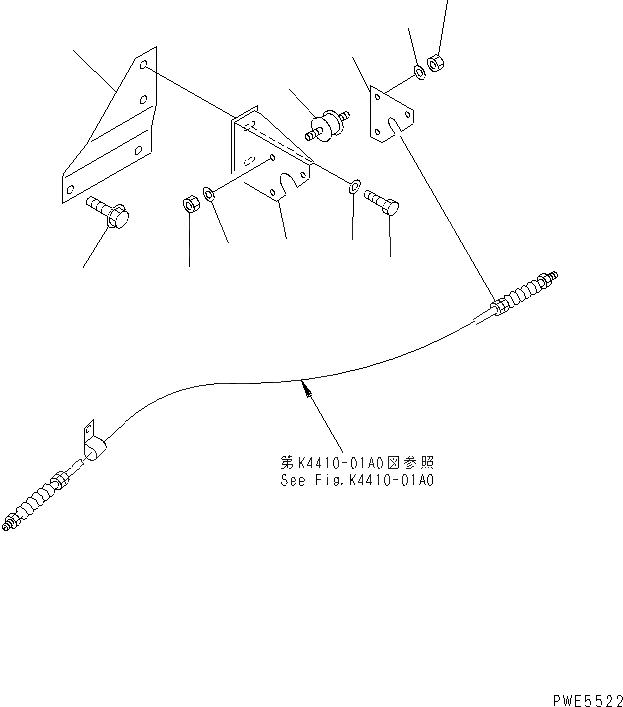 第K4410-01A0図参照
See Fig.K4410-01A0

PWE5522