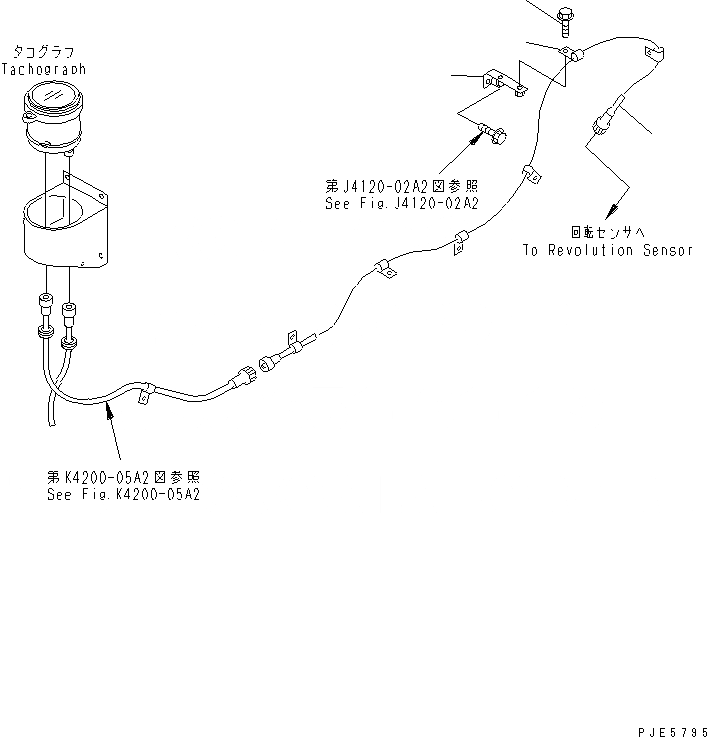 タコグラフ
Tachograph

第J4120-02A2図参照
See Fig.J4120-02A2

回転センサへ
To Revolution Sensor

第K4200-05A2図参照
See Fig.K4200-05A2

PJE5795