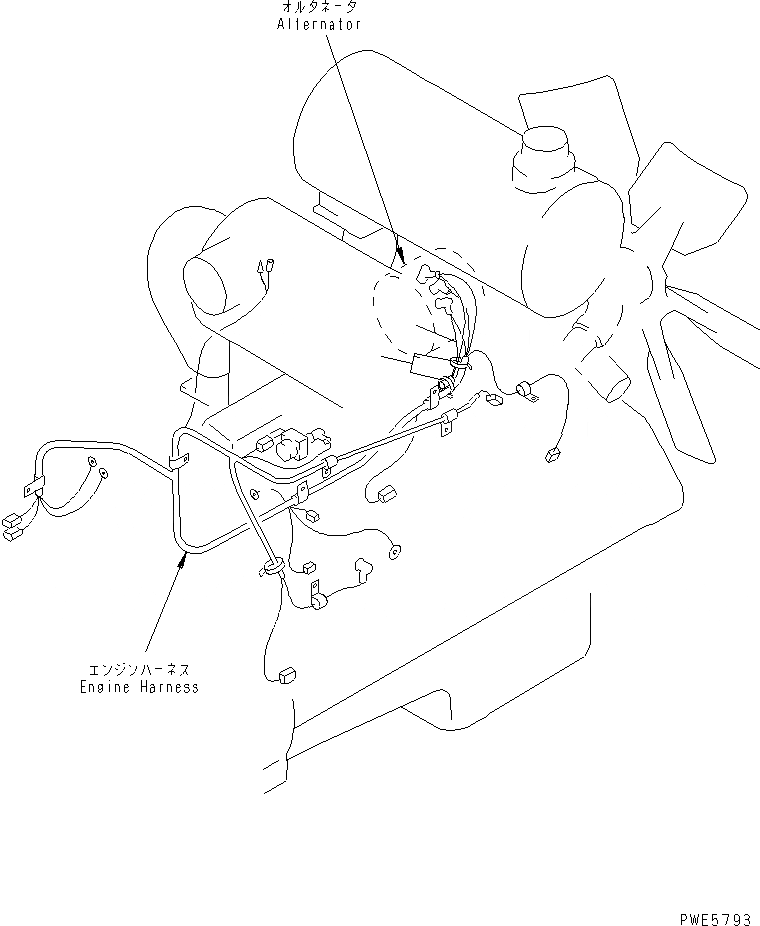 オルタネータ
Alternator

エンジンハーネス
Engine Harness

PWE5793