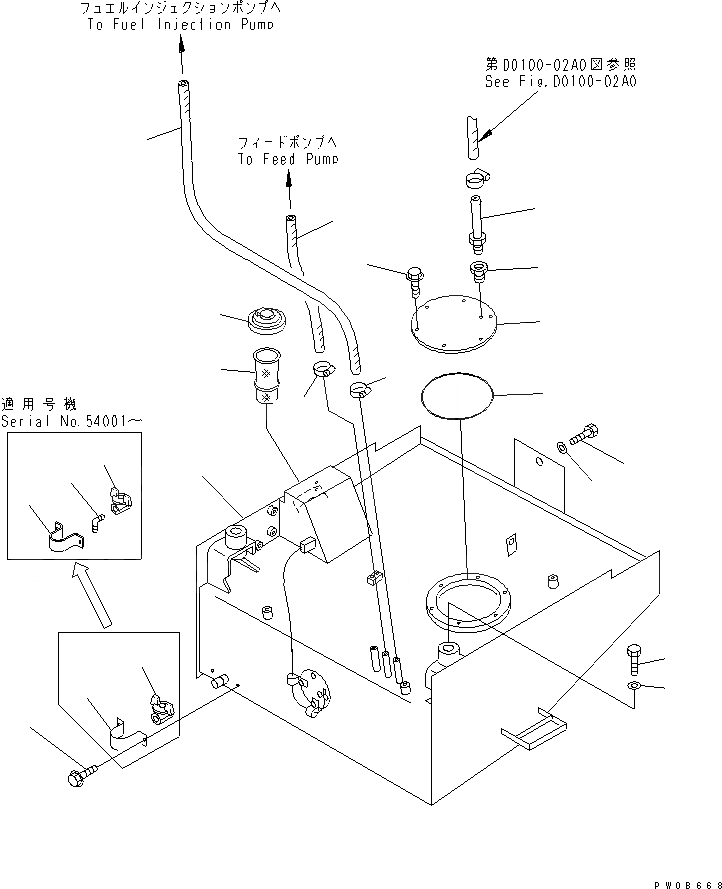 フュエルインジェクションポンプへ
To Fuel Injection Pump

第D0100-02A0図参照
See Fig.D0100-02A0

フィードポンプへ
To Feed Pump

適用号機
Serial No.54001～

PW08668