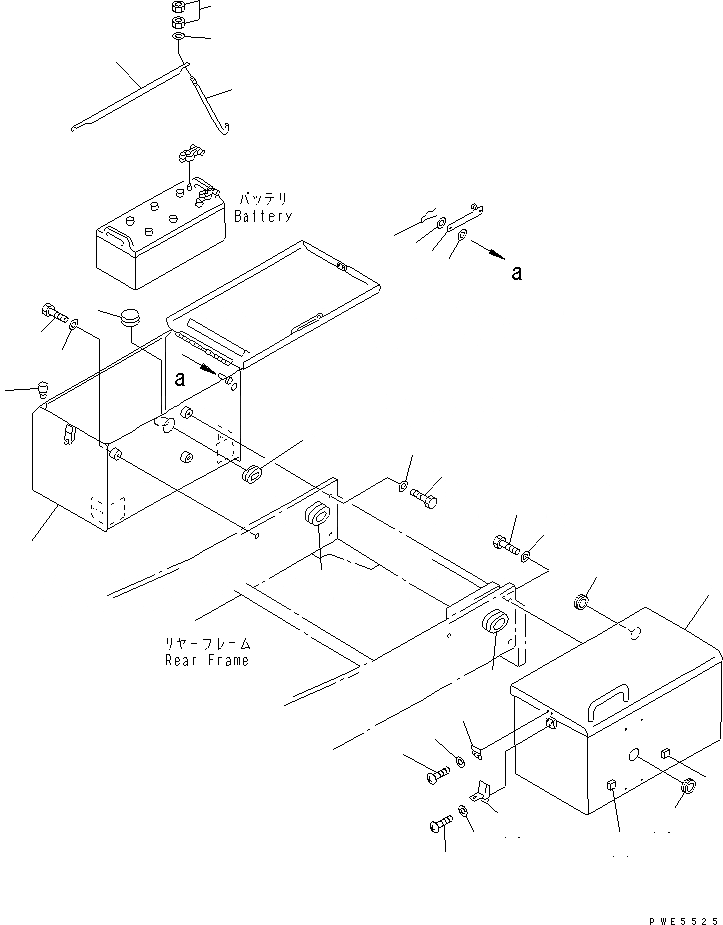 バッテリ
Battery

a

a

リヤーフレーム
Rear Frame

PWE5525