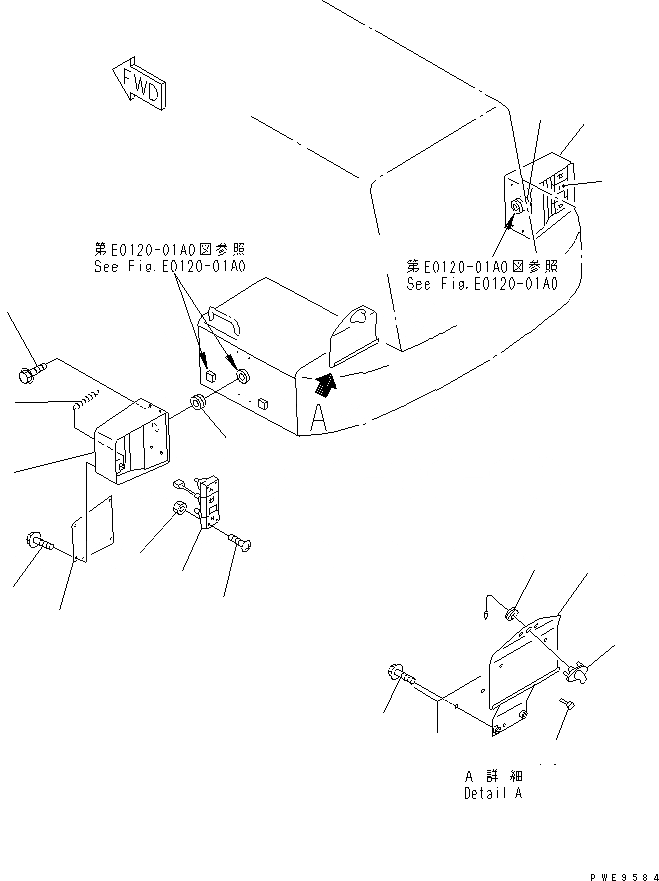 FWD

第E0120-01A0図参照
See Fig.E0120-01A0

第E0120-01A0図参照
See Fig.E0120-01A0

A

A 詳 細
Detail A

PWE9584