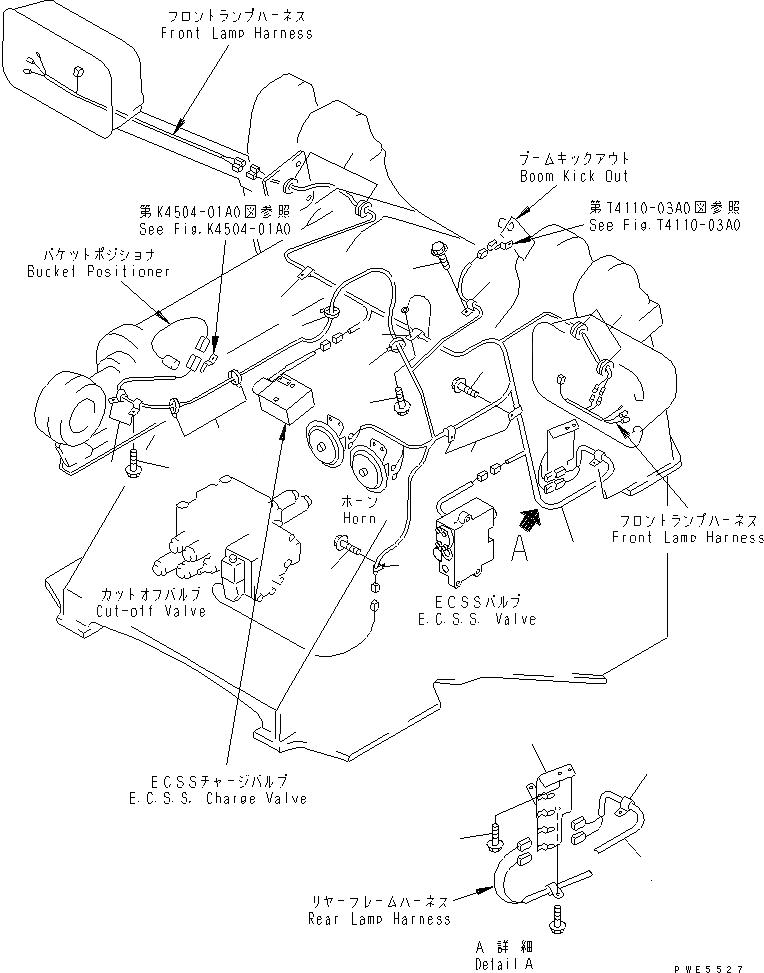 フロントランプハーネス
Front Lamp Harness

ブームキックアウト
Boom Kick Out

第K4504-01A0図参照
See Fig.K4504-01A0

第T4110-03A0図参照
See Fig.T4110-03A0

バケットポジショナ
Bucket Positioner

ホーン
Horn

A

フロントランプハーネス
Front Lamp Harness

カットオフバルブ
Cut-off Valve

ECSSバルブ
E.C.S.S. Valve

ECSSチャージバルブ
E.C.S.S. Charge Valve

リヤーフレームハーネス
Rear Lamp Harness

A 詳細
Detail A

PWE5527