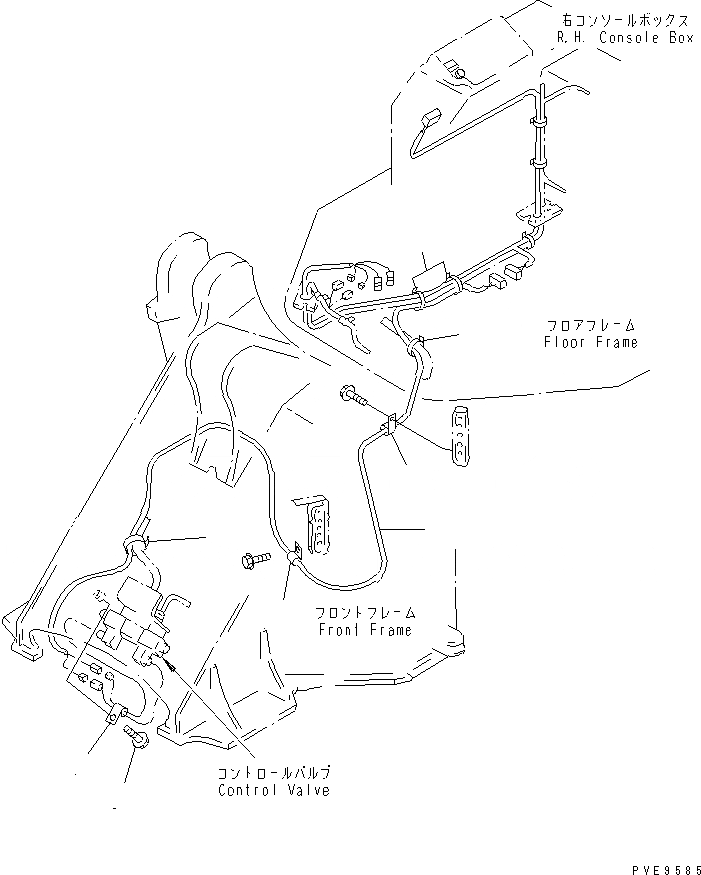 右コンソールボックス
R.H. Console Box

フロアフレーム
Floor Frame

フロントフレーム
Front Frame

コントロールバルブ
Control Valve

PVE9585