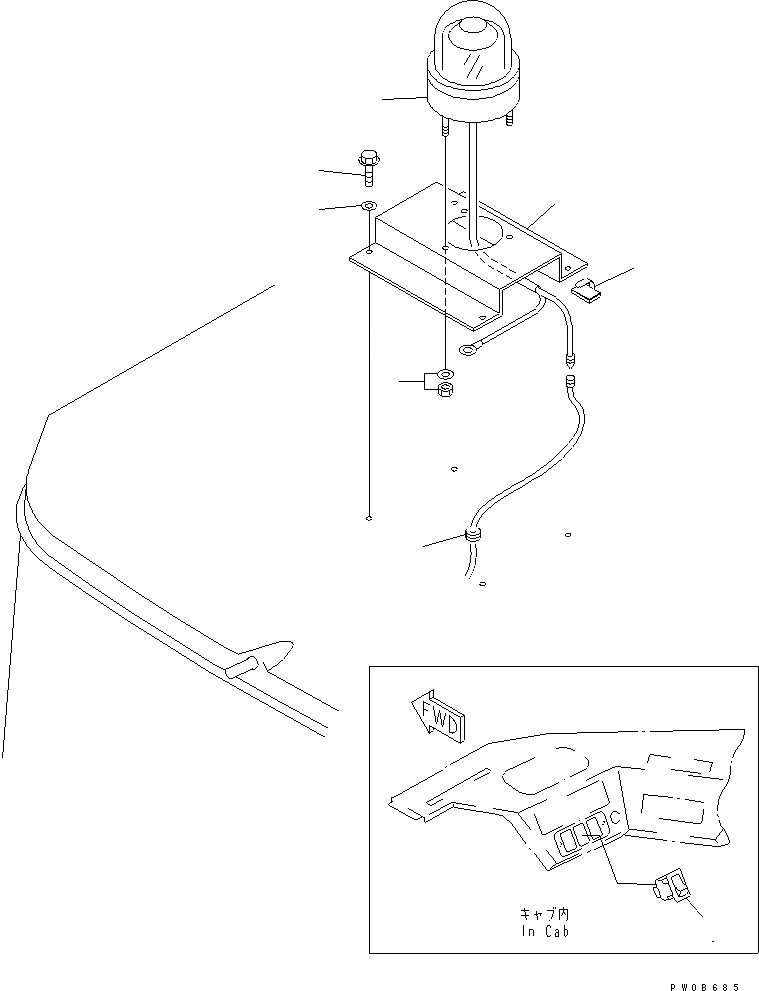 FWD

C

キャブ内
In Cab

PW0B685