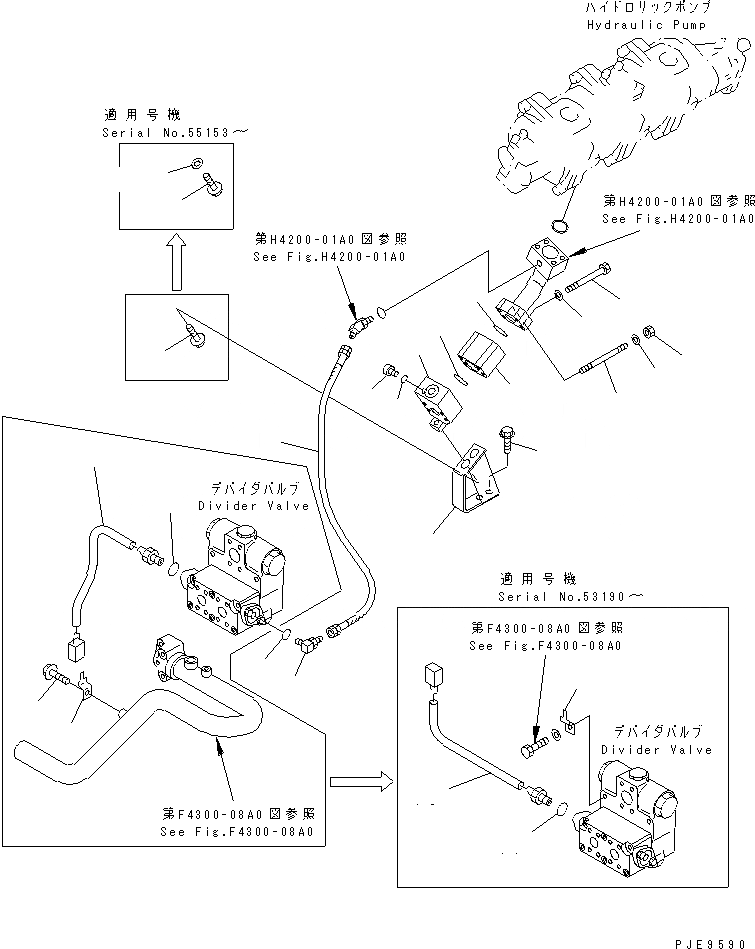 ハイドロリックポンプ
Hydraulic Pump

適用号機
Serial No.55153～

第H4200-01A0図参照
See Fig.H4200-01A0

第H4200-01A0図参照
See Fig.H4200-01A0

デバイダバルブ
Divider Valve

適用号機
Serial No.53190～

第F4300-08A0図参照
See Fig.F4300-08A0

デバイダバルブ
Divider Valve

第F4300-08A0図参照
See Fig.F4300-08A0

PJE9590